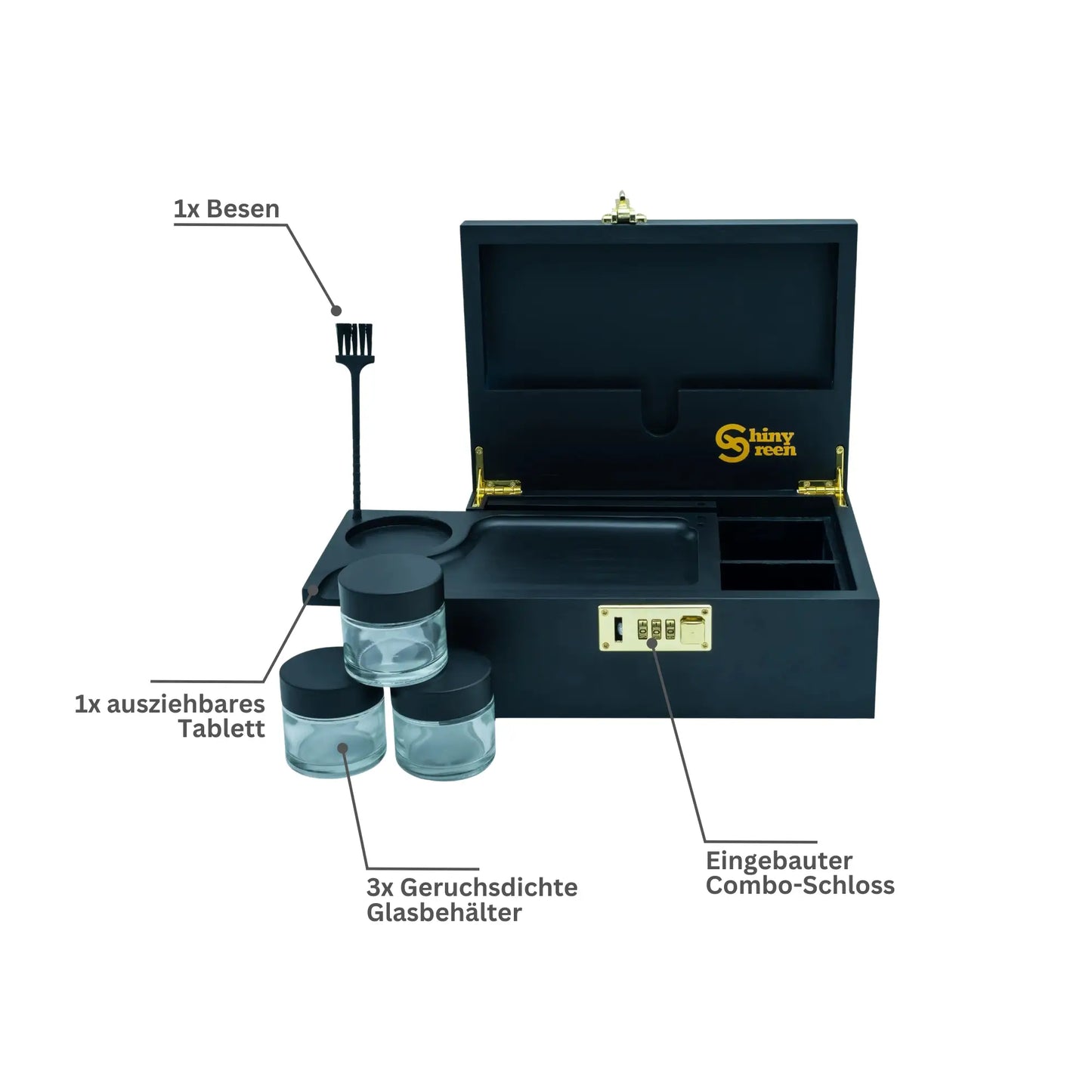 1x Besen

Shiny Green

1x ausziehbares Tablett

3x Geruchsdichte Glasbehälter

Eingebauter Combo-Schloss